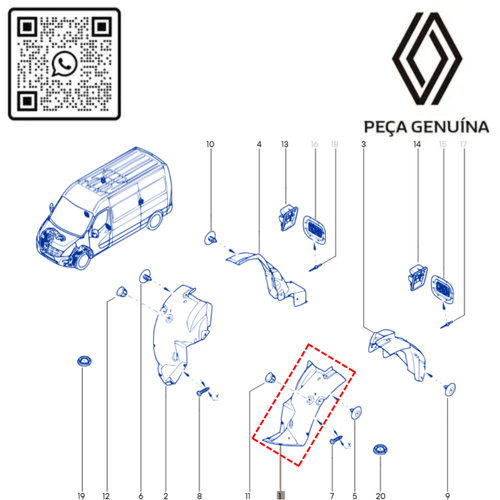 PEÇA GENUÍNA

10 4 13 16 18 3 14 15 17

19 12 6 2 8 11 1 7 5 20 9